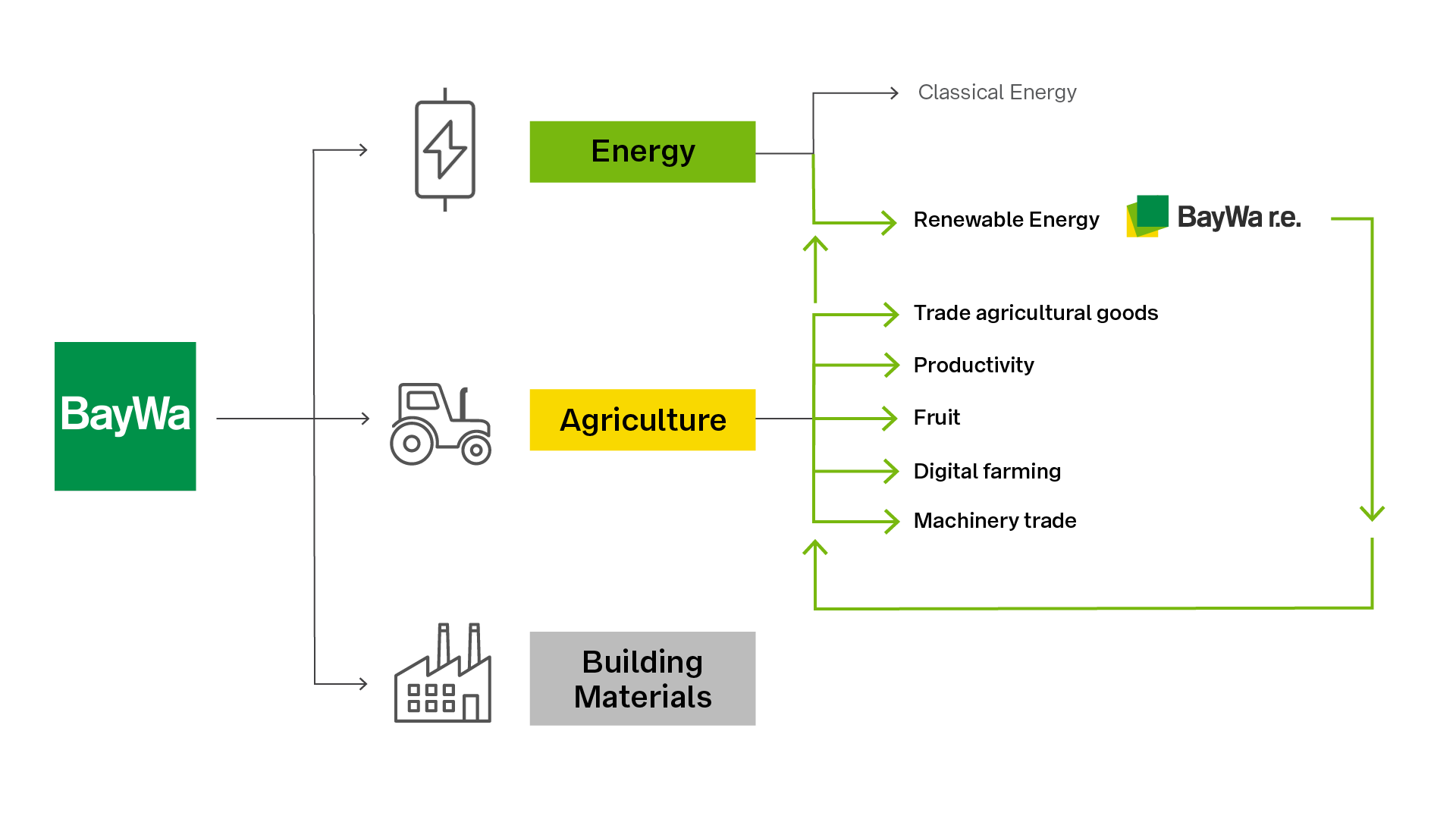 BayWa

Energy

Classical Energy

Renewable Energy

BayWa r.e.

Agriculture

Trade agricultural goods

Productivity

Fruit

Digital farming

Machinery trade

Building Materials